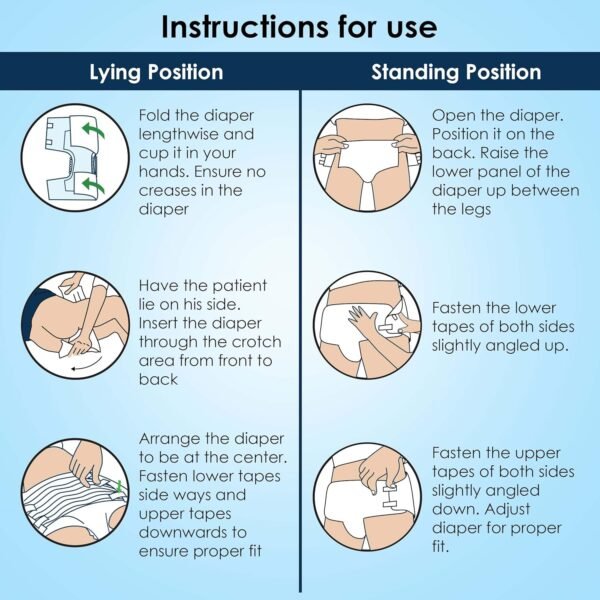 Instructions for use

Lying Position

Fold the diaper lengthwise and cup it in your hands. Ensure no creases in the diaper

Have the patient lie on his side. Insert the diaper through the crotch area from front to back

Arrange the diaper to be at the center. Fasten lower tapes side ways and upper tapes downwards to ensure proper fit

Standing Position

Open the diaper. Position it on the back. Raise the lower panel of the diaper up between the legs

Fasten the lower tapes of both sides slightly angled up.

Fasten the upper tapes of both sides slightly angled down. Adjust diaper for proper fit.