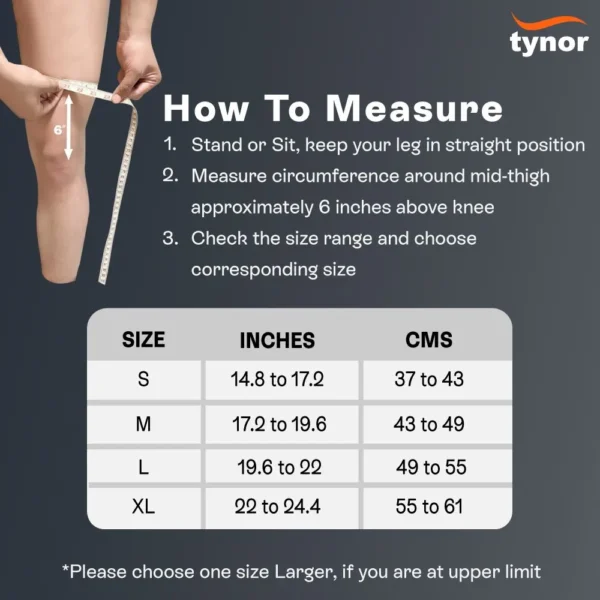 tynor

6"

How To Measure

1. Stand or Sit, keep your leg in straight position
2. Measure circumference around mid-thigh approximately 6 inches above knee
3. Check the size range and choose corresponding size

| SIZE | INCHES | CMS |
|---|---|---|
| S | 14.8 to 17.2 | 37 to 43 |
| M | 17.2 to 19.6 | 43 to 49 |
| L | 19.6 to 22 | 49 to 55 |
| XL | 22 to 24.4 | 55 to 61 |

*Please choose one size Larger, if you are at upper limit