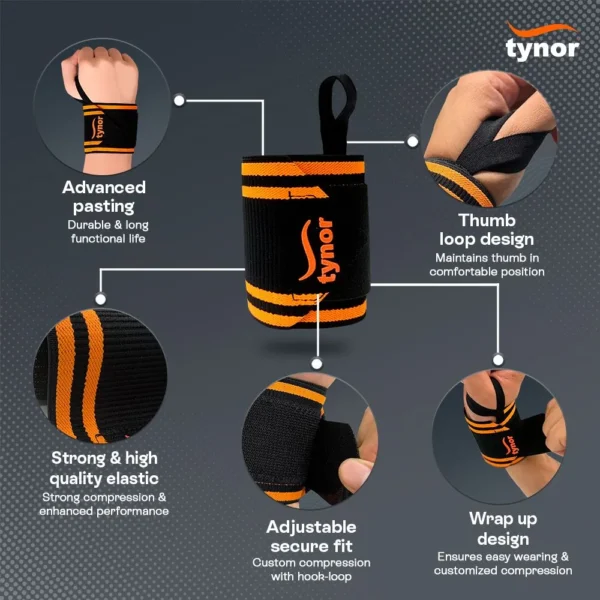 tynor

tynor

Advanced pasting
Durable & long functional life

tynor

Thumb loop design
Maintains thumb in comfortable position

Strong & high quality elastic
Strong compression & enhanced performance

Adjustable secure fit
Custom compression with hook-loop

tynor

Wrap up design
Ensures easy wearing & customized compression