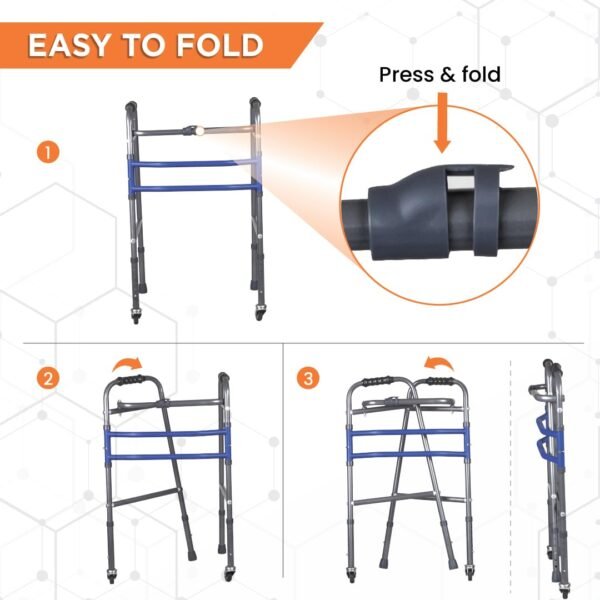 EASY TO FOLD

Press & fold

1

2

3